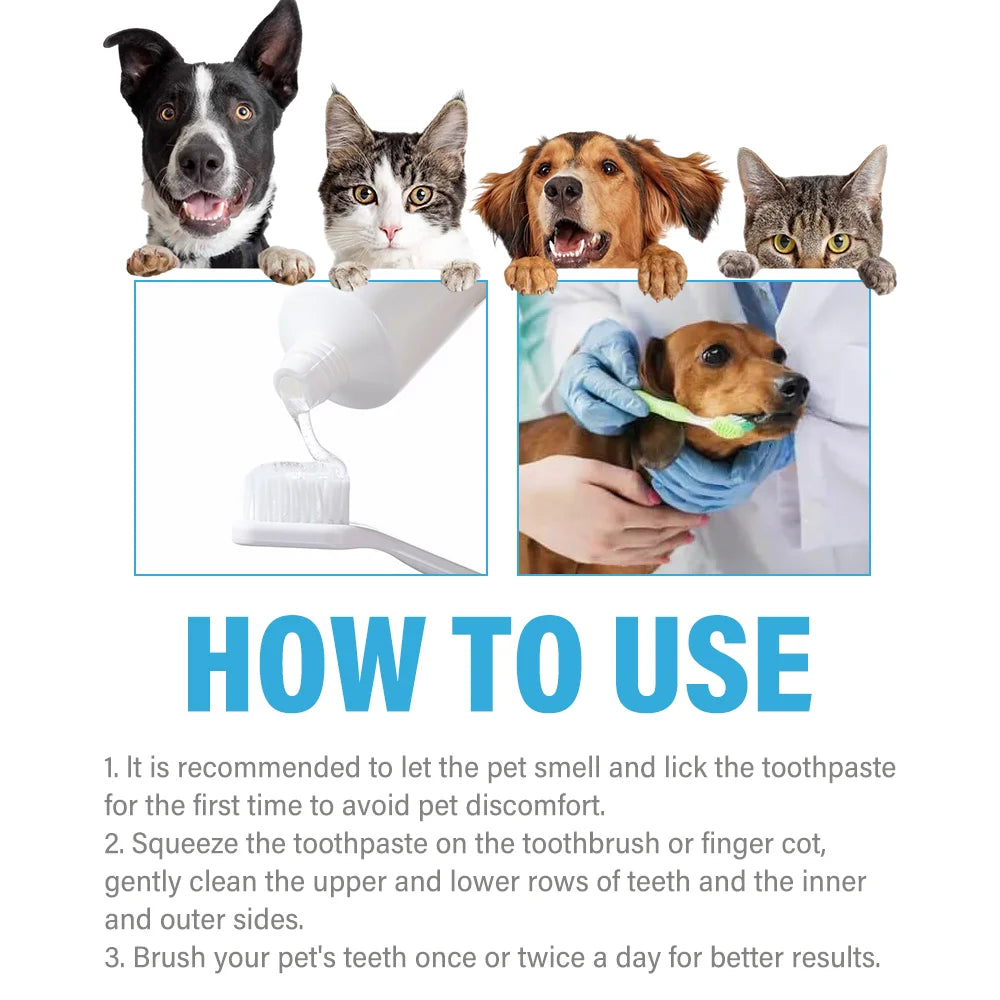 HOW TO USE

1. It is recommended to let the pet smell and lick the toothpaste for the first time to avoid pet discomfort.
2. Squeeze the toothpaste on the toothbrush or finger cot, gently clean the upper and lower rows of teeth and the inner and outer sides.
3. Brush your pet's teeth once or twice a day for better results.