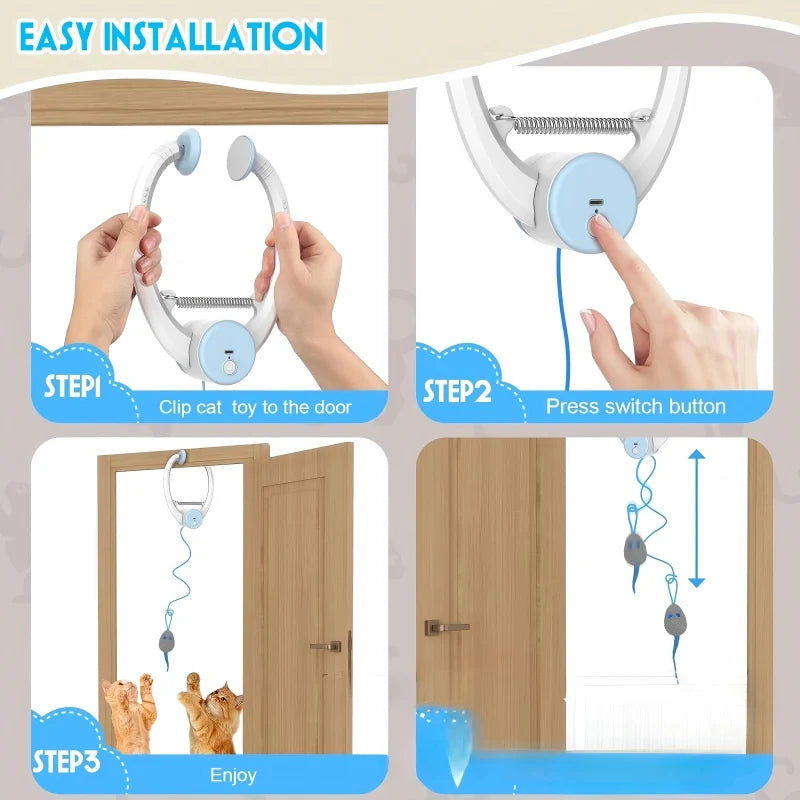 EASY INSTALLATION

STEP1
Clip cat toy to the door

STEP2
Press switch button

STEP3
Enjoy