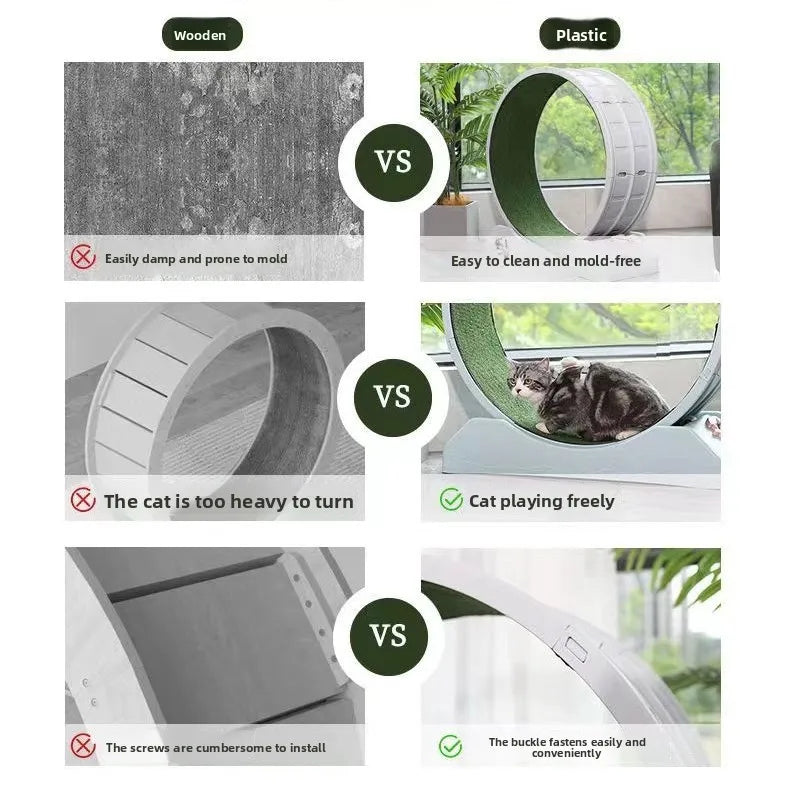 Wooden

Plastic

VS

Easily damp and prone to mold

Easy to clean and mold-free

VS

The cat is too heavy to turn

Cat playing freely

VS

The screws are cumbersome to install

The buckle fastens easily and conveniently