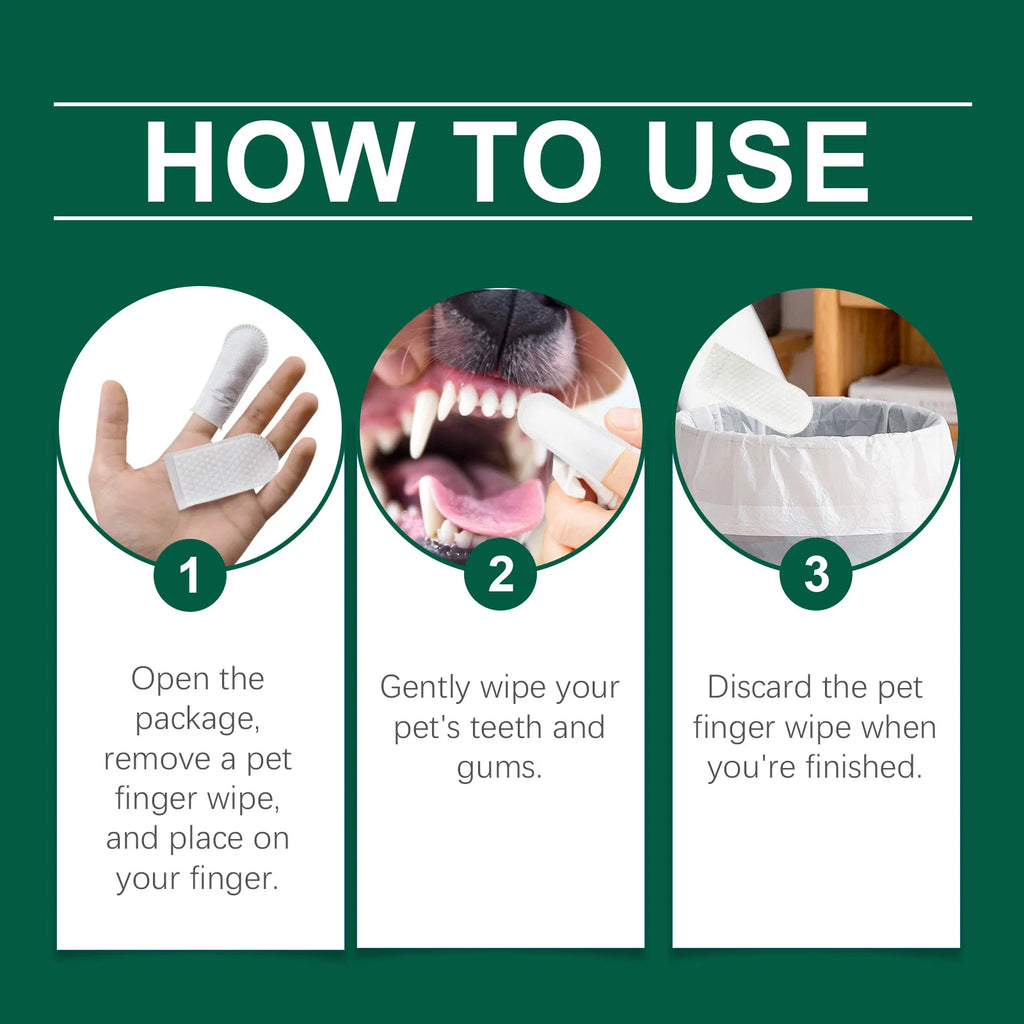 HOW TO USE

1

Open the package, remove a pet finger wipe, and place on your finger.

2

Gently wipe your pet's teeth and gums.

3

Discard the pet finger wipe when you're finished.