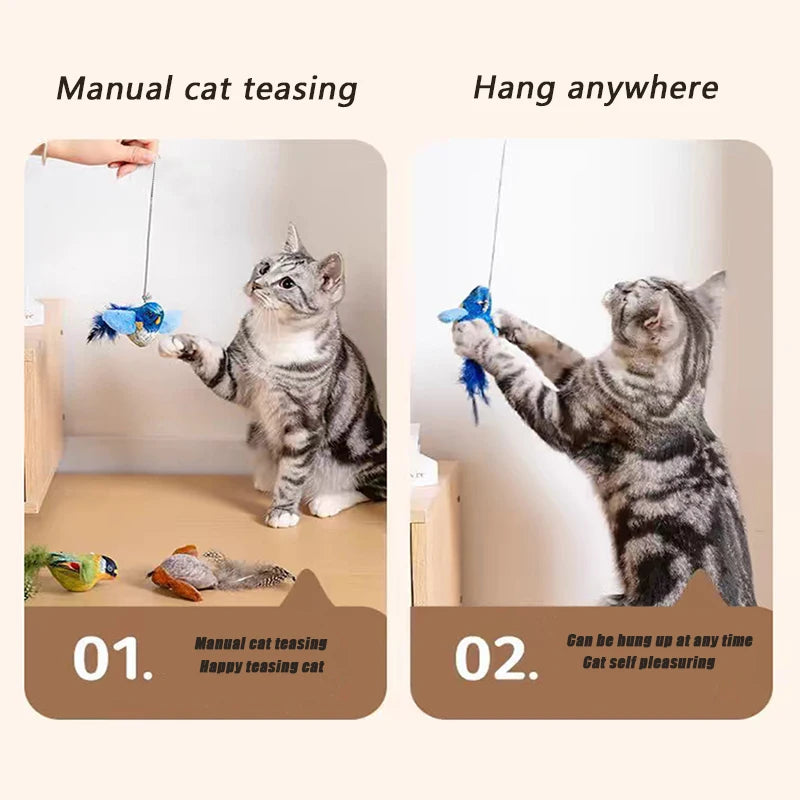 Manual cat teasing

01.

Manual cat teasing
Happy teasing cat

Hang anywhere

02.

Can be hung up at any time
Cat self pleasuring