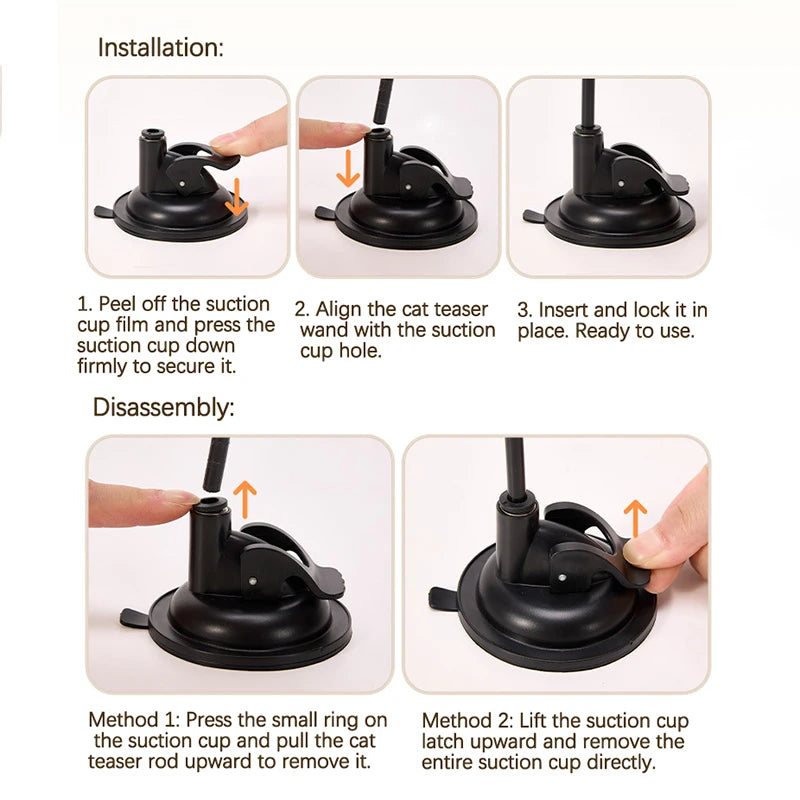 Installation:

1. Peel off the suction cup film and press the suction cup down firmly to secure it.

2. Align the cat teaser wand with the suction cup hole.

3. Insert and lock it in place. Ready to use.

Disassembly:

Method 1: Press the small ring on the suction cup and pull the cat teaser rod upward to remove it.

Method 2: Lift the suction cup latch upward and remove the entire suction cup directly.