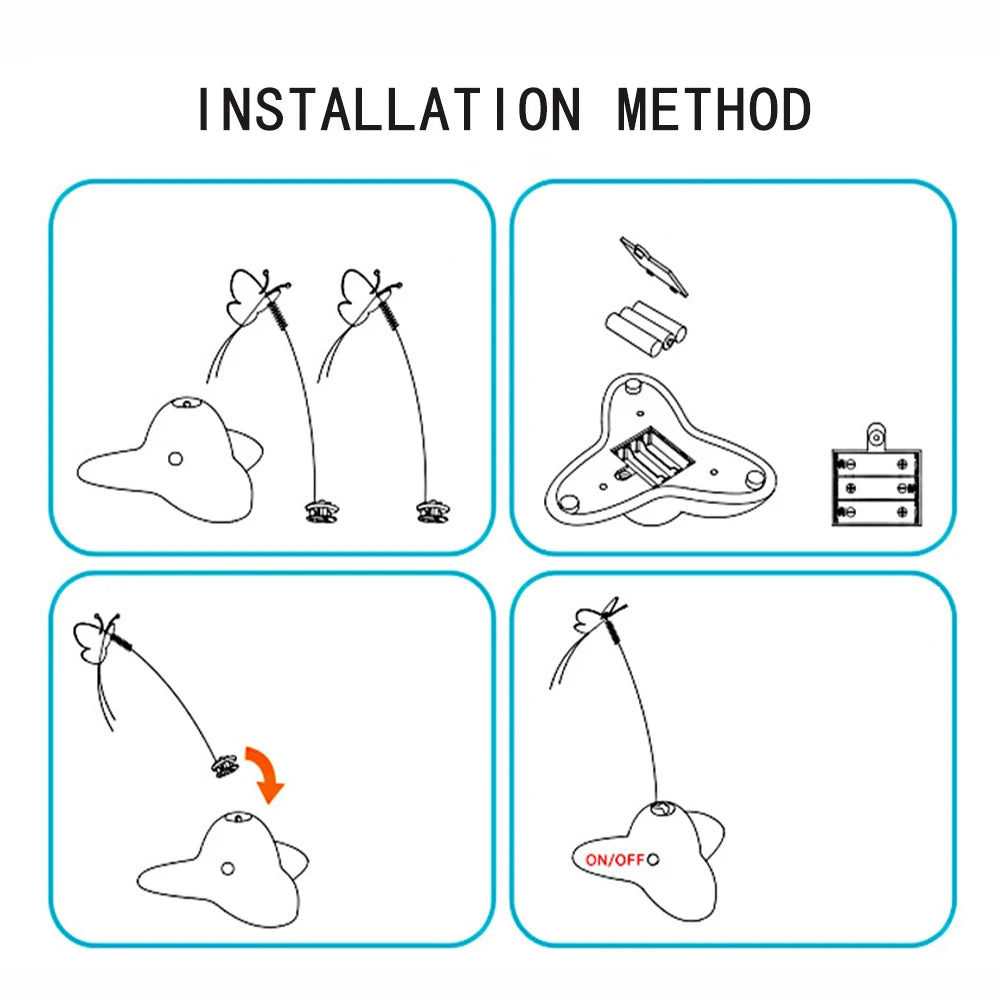 INSTALLATION METHOD

ON/OFF